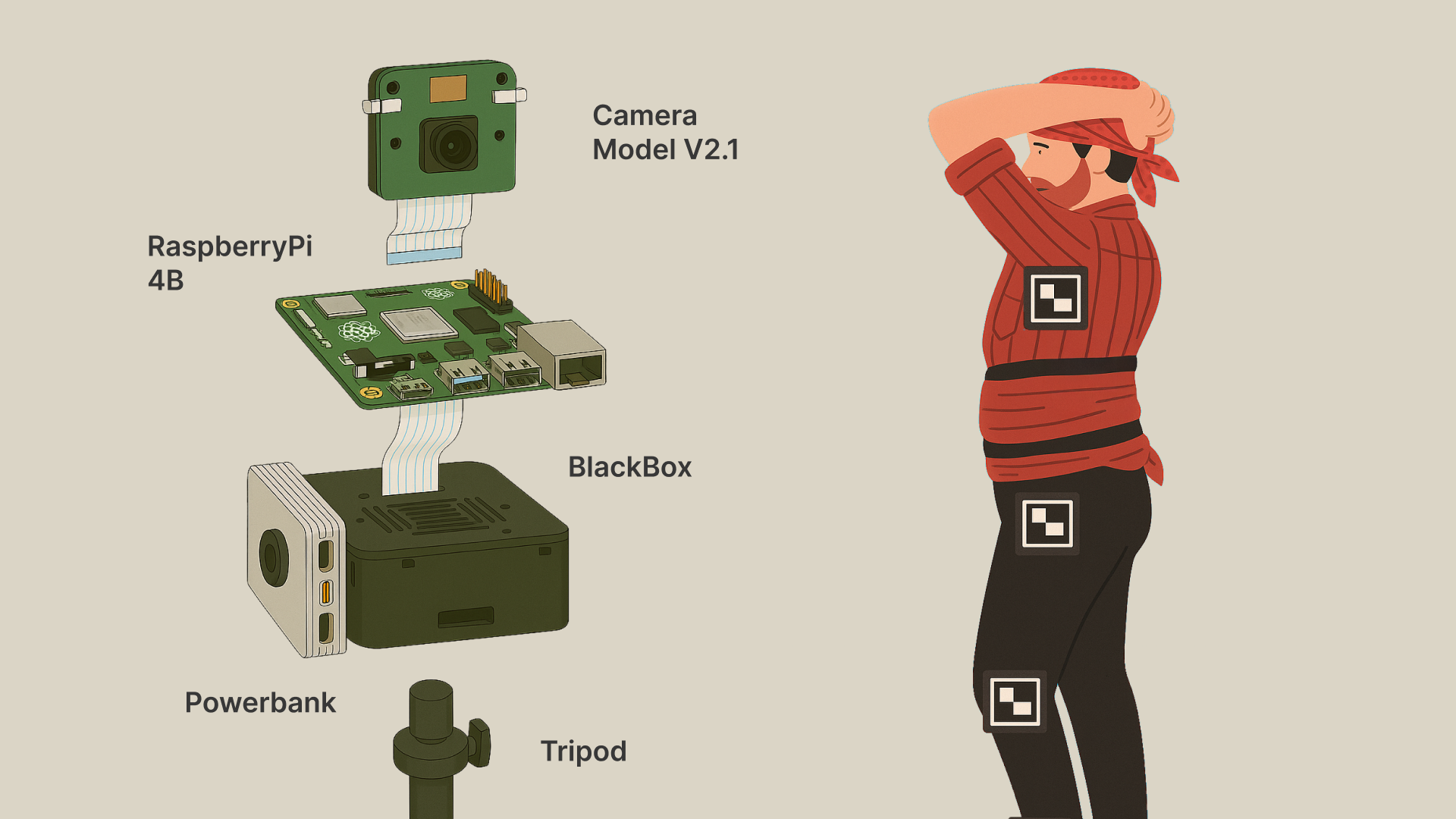 Camera
Model V2.1

RaspberryPi
4B

BlackBox

Powerbank

Tripod